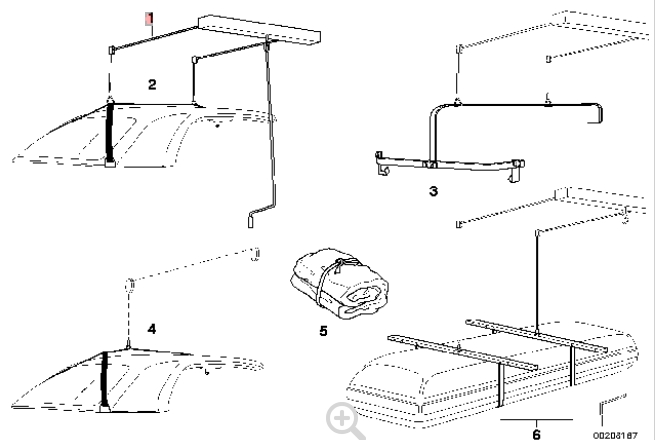 1
2
3
4
5
6
00208187